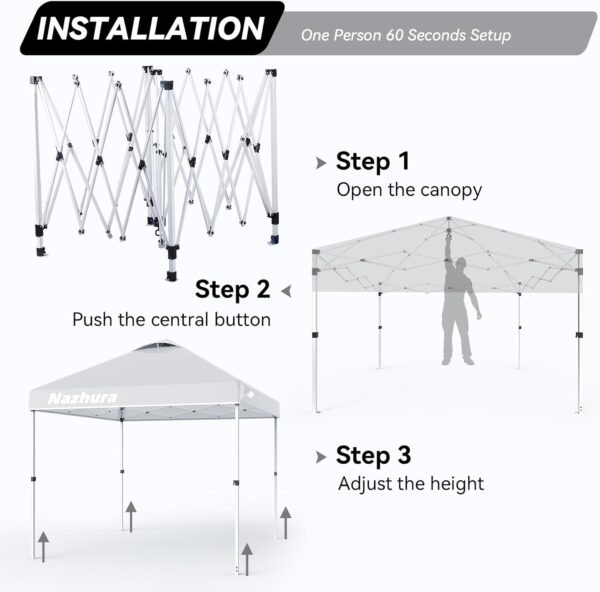 INSTALLATION

One Person 60 Seconds Setup

Step 1
Open the canopy

Step 2
Push the central button

Nazhura

Step 3
Adjust the height